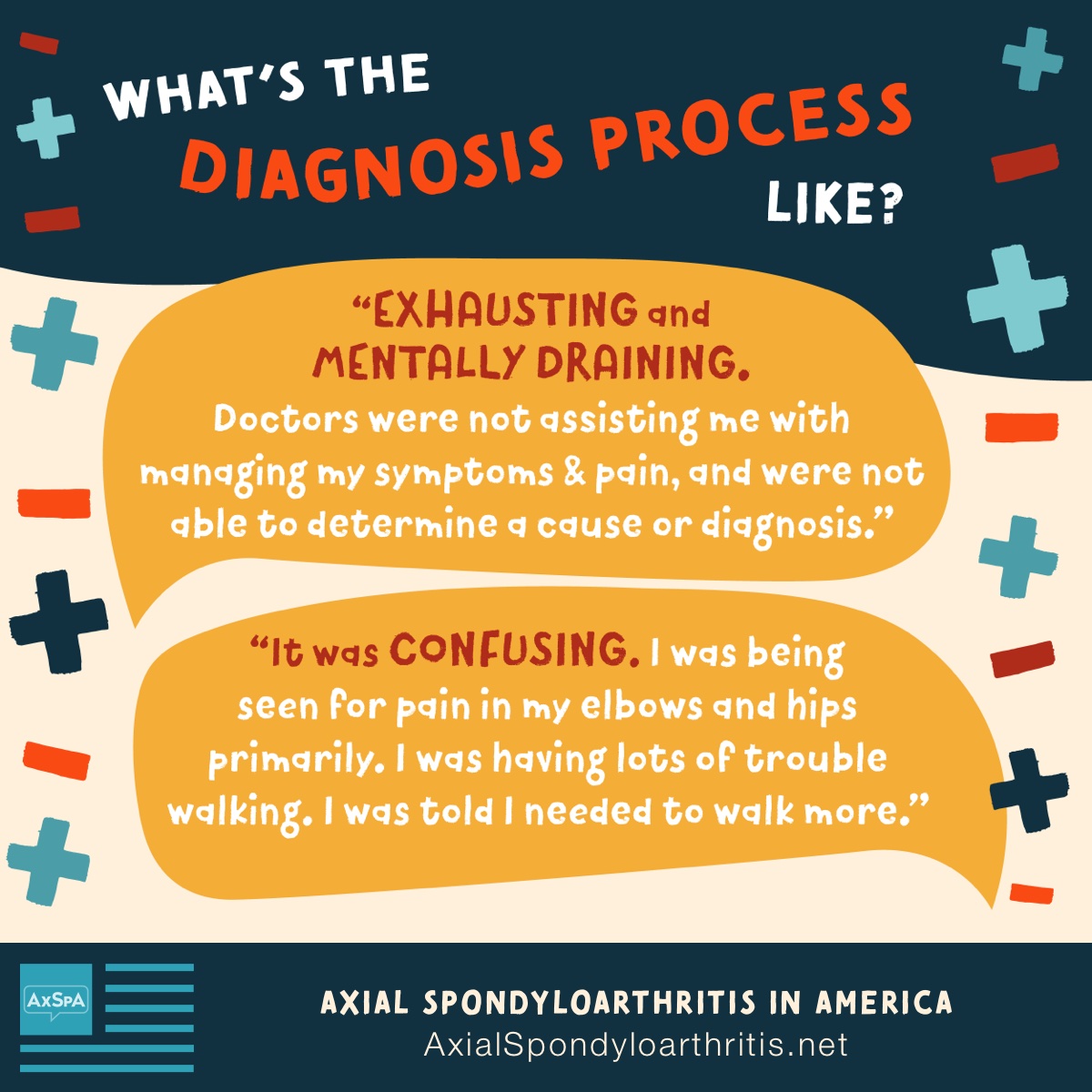 WHAT'S THE DIAGNOSIS PROCESS LIKE?

"EXHAUSTING and MENTALLY DRAINING. Doctors were not assisting me with managing my symptoms & pain, and were not able to determine a cause or diagnosis."

"It was CONFUSING. I was being seen for pain in my elbows and hips primarily. I was having lots of trouble walking. I was told I needed to walk more."

AxSpA

AXIAL SPONDYLOARTHRITIS IN AMERICA
AxialSpondyloarthritis.net