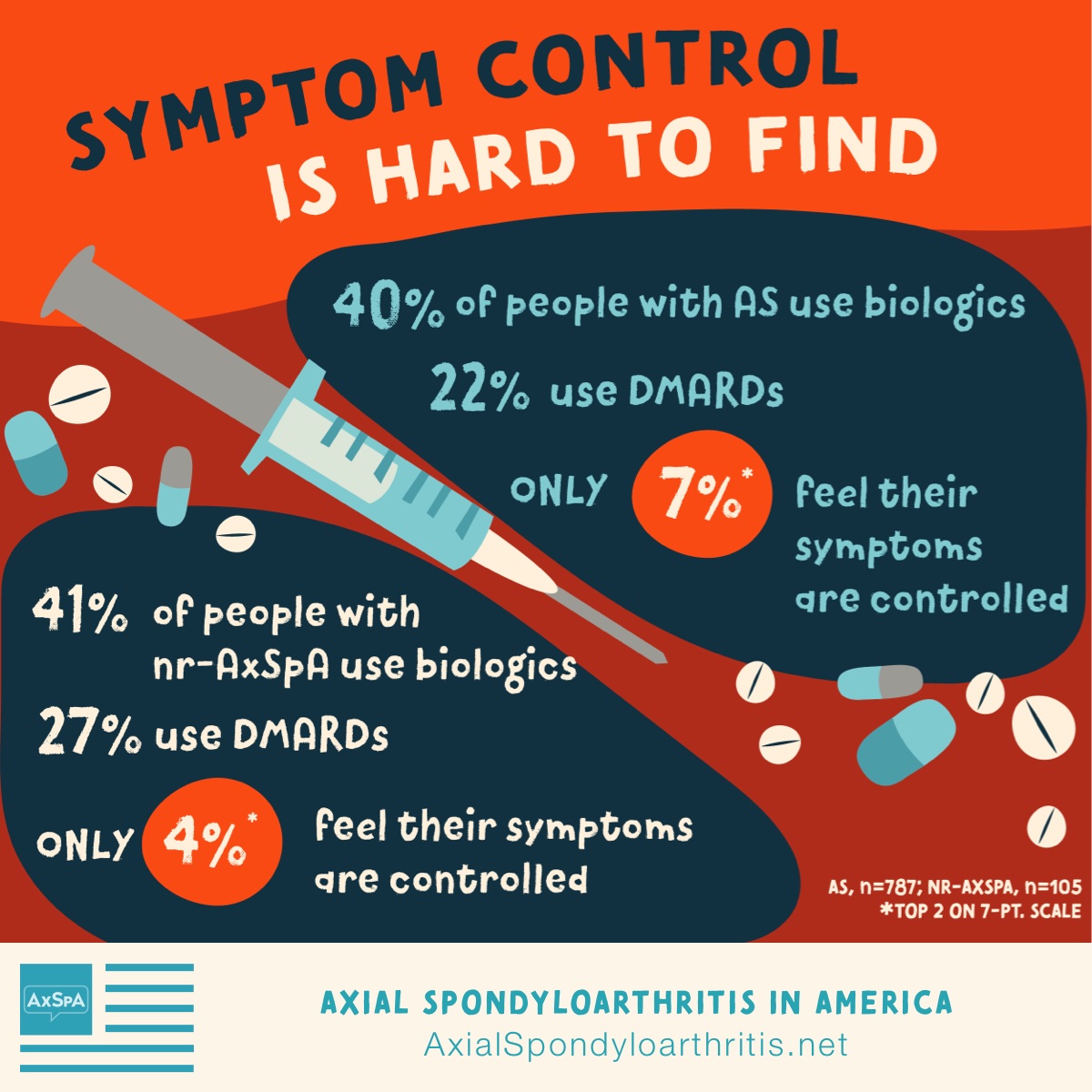 SYMPTOM CONTROL IS HARD TO FIND

40% of people with AS use biologics

22% use DMARDs

ONLY 7%* feel their symptoms are controlled

41% of people with nr-AxSpA use biologics

27% use DMARDs

ONLY 4%* feel their symptoms are controlled

AS, n=787; NR-AXSPA, n=105
*TOP 2 ON 7-PT. SCALE

AxSpA

AXIAL SPONDYLOARTHRITIS IN AMERICA
AxialSpondyloarthritis.net