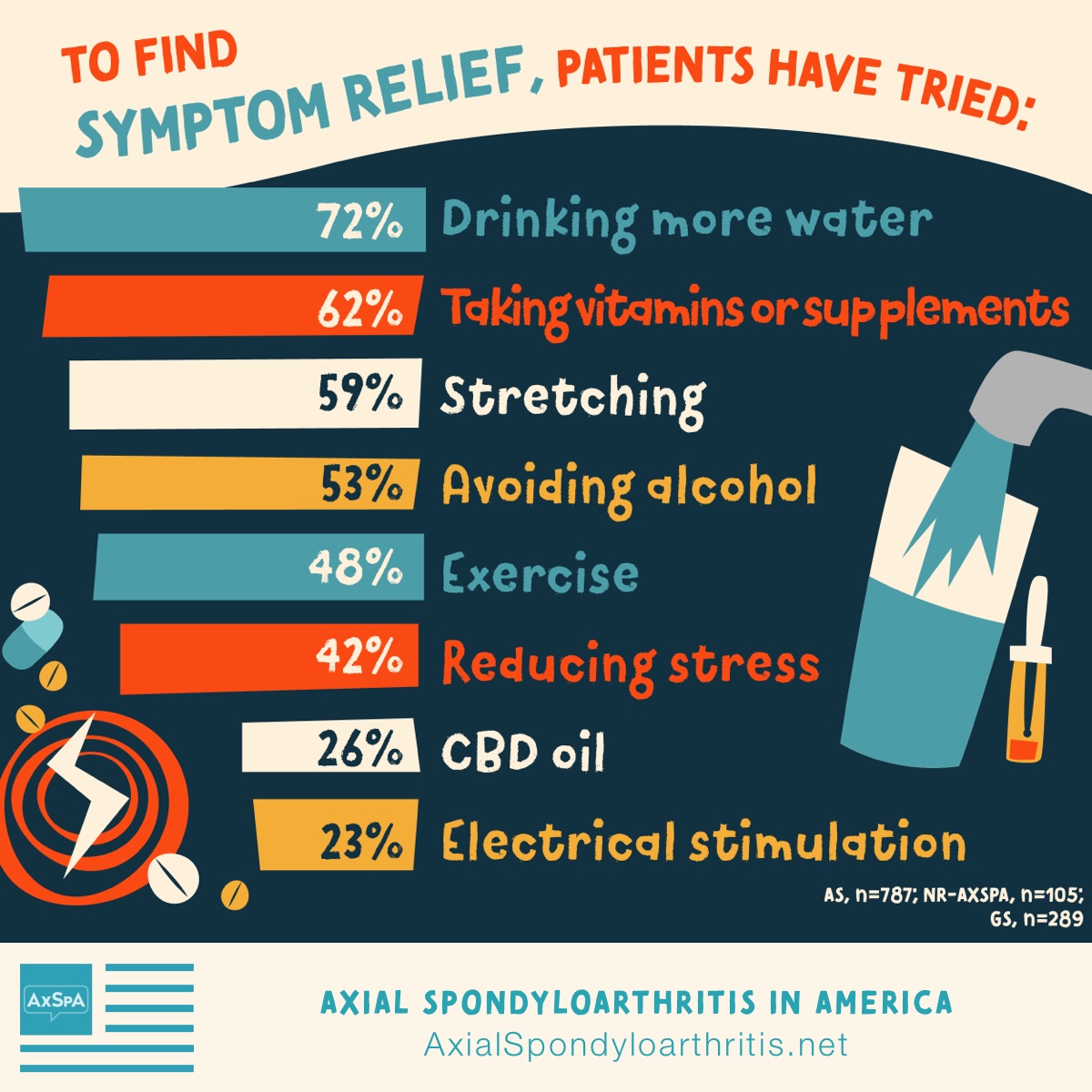 TO FIND SYMPTOM RELIEF, PATIENTS HAVE TRIED:

72% Drinking more water
62% Taking vitamins or supplements
59% Stretching
53% Avoiding alcohol
48% Exercise
42% Reducing stress
26% CBD oil
23% Electrical stimulation

AS, n=787; NR-AXSPA, n=105; GS, n=289

AxSpA

AXIAL SPONDYLOARTHRITIS IN AMERICA
AxialSpondyloarthritis.net