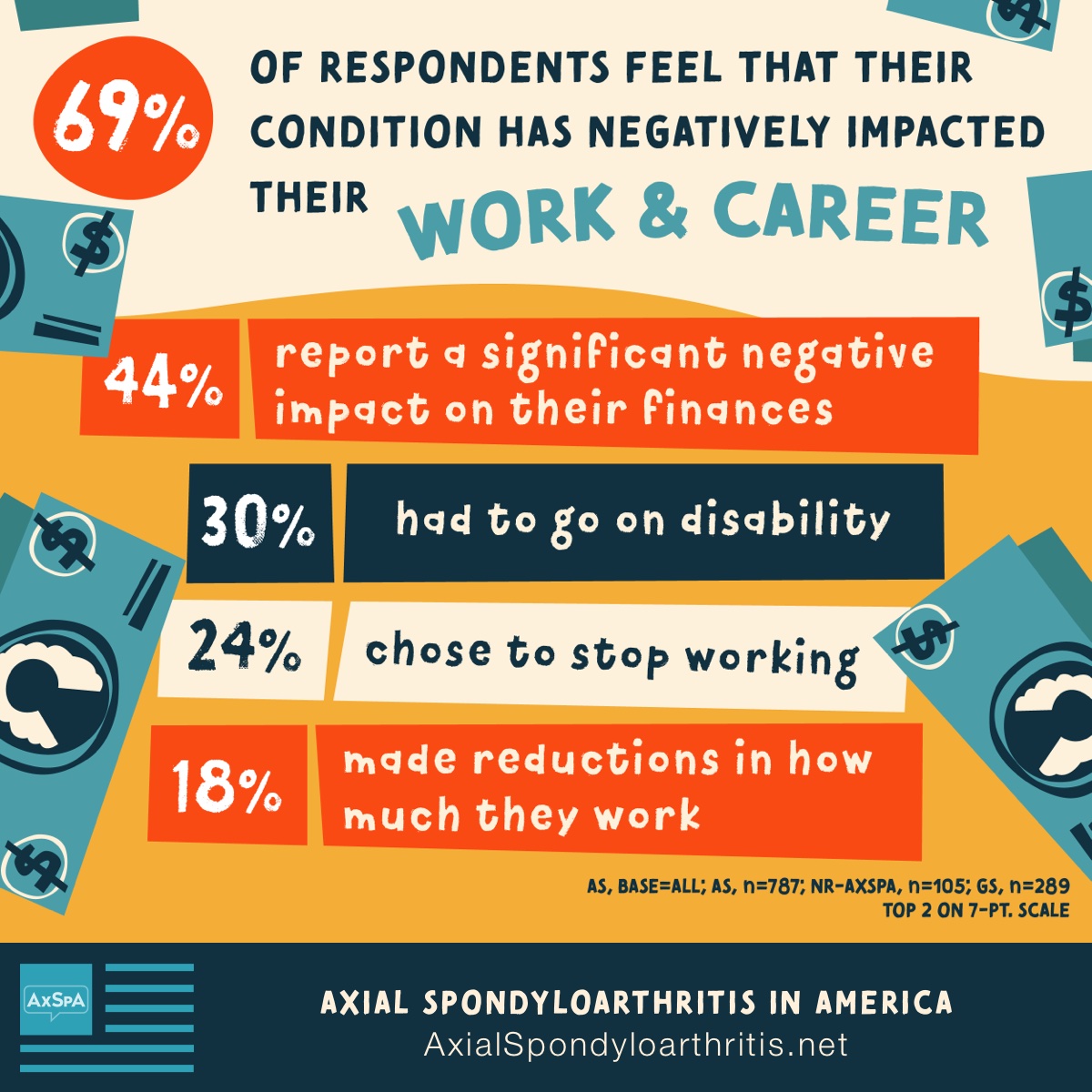 69% OF RESPONDENTS FEEL THAT THEIR CONDITION HAS NEGATIVELY IMPACTED THEIR WORK & CAREER

44% report a significant negative impact on their finances

30% had to go on disability

24% chose to stop working

18% made reductions in how much they work

AS, BASE=ALL; AS, n=787; NR-AXSPA, n=105; GS, n=289
TOP 2 ON 7-PT. SCALE

AxSpA

AXIAL SPONDYLOARTHRITIS IN AMERICA
AxialSpondyloarthritis.net