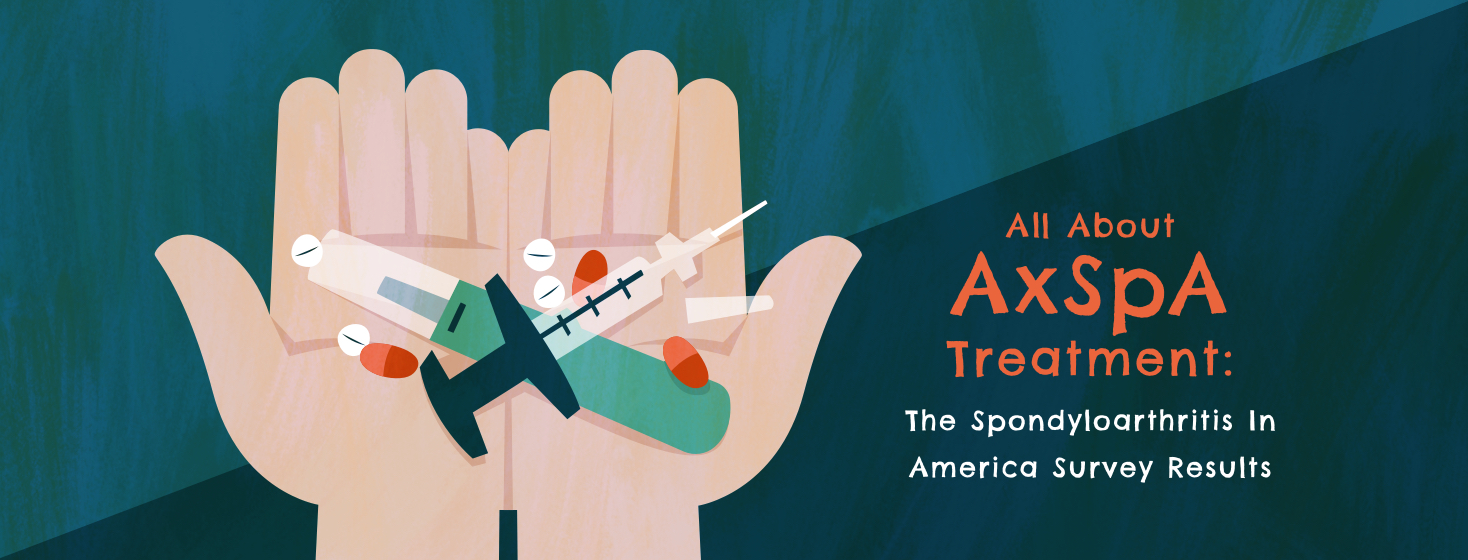 All About AxSpA Treatment:

The Spondyloarthritis In America Survey Results