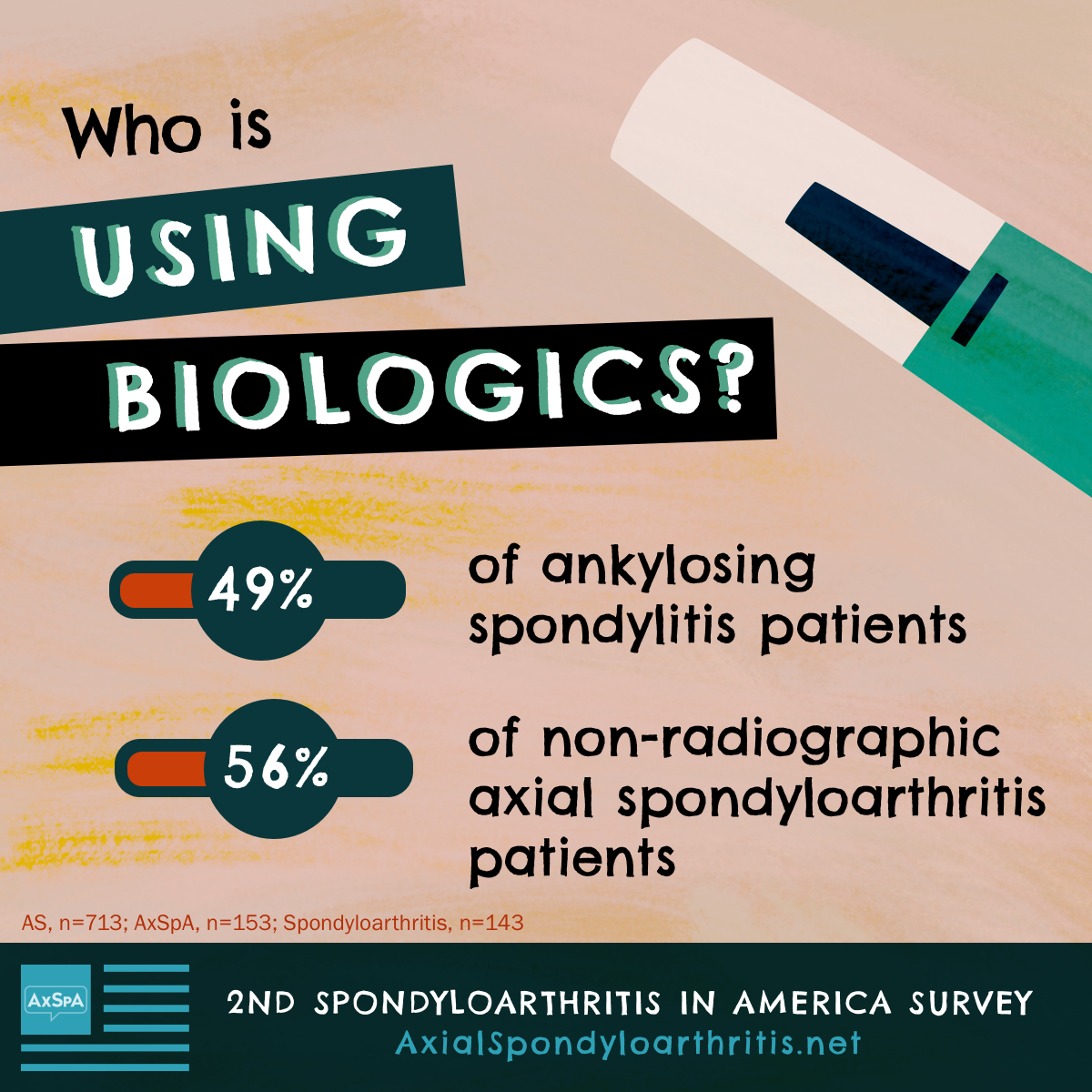 Who is
USING
BIOLOGICS?

49% of ankylosing spondylitis patients

56% of non-radiographic axial spondyloarthritis patients

AS, n=713; AxSpA, n=153; Spondyloarthritis, n=143

AxSpA

2ND SPONDYLOARTHRITIS IN AMERICA SURVEY
AxialSpondyloarthritis.net