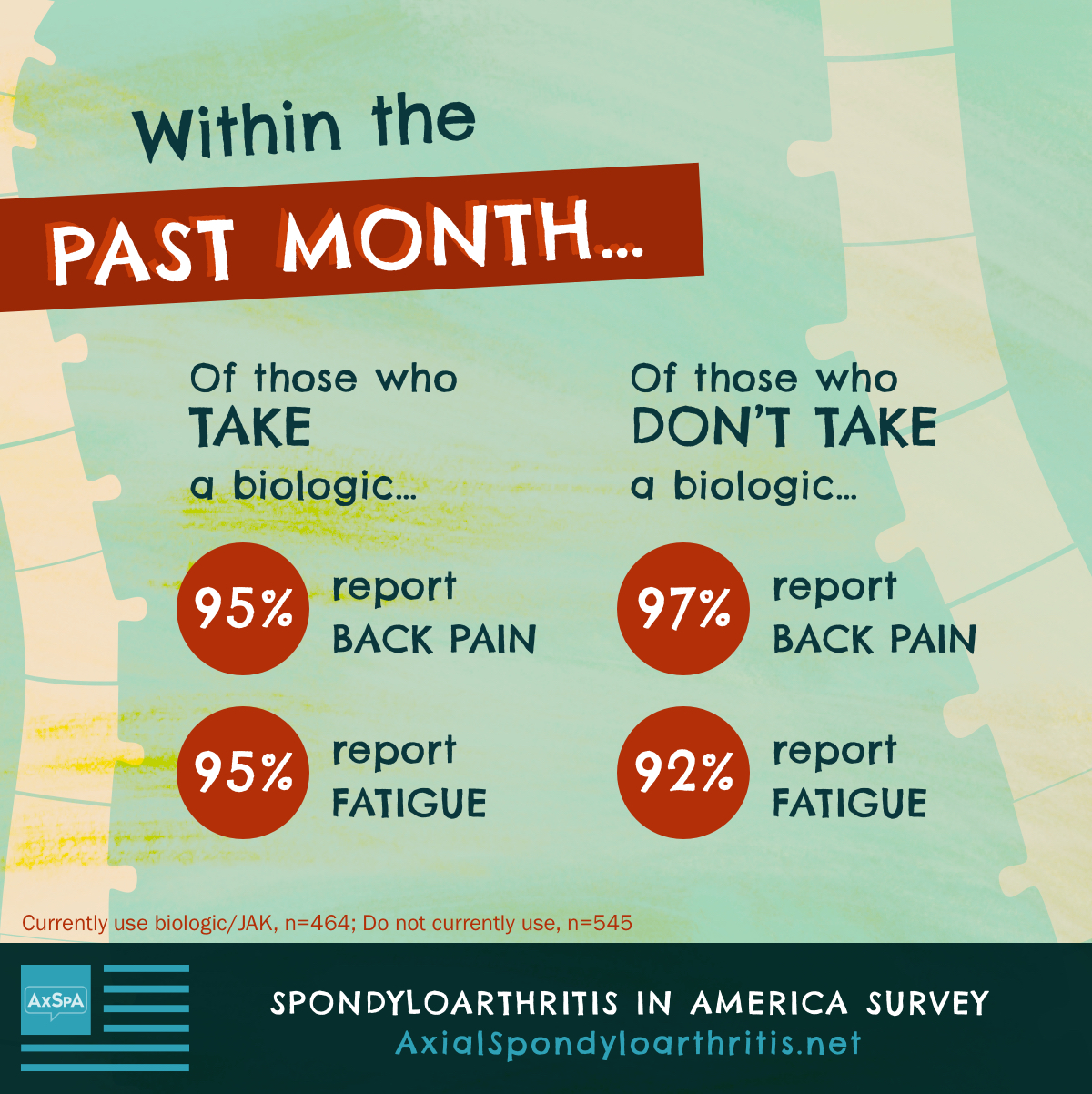 Within the

PAST MONTH...

Of those who TAKE a biologic...

95% report BACK PAIN

95% report FATIGUE

Of those who DON'T TAKE a biologic...

97% report BACK PAIN

92% report FATIGUE

Currently use biologic/JAK, n=464; Do not currently use, n=545

AxSpA

SPONDYLOARTHRITIS IN AMERICA SURVEY
AxialSpondyloarthritis.net