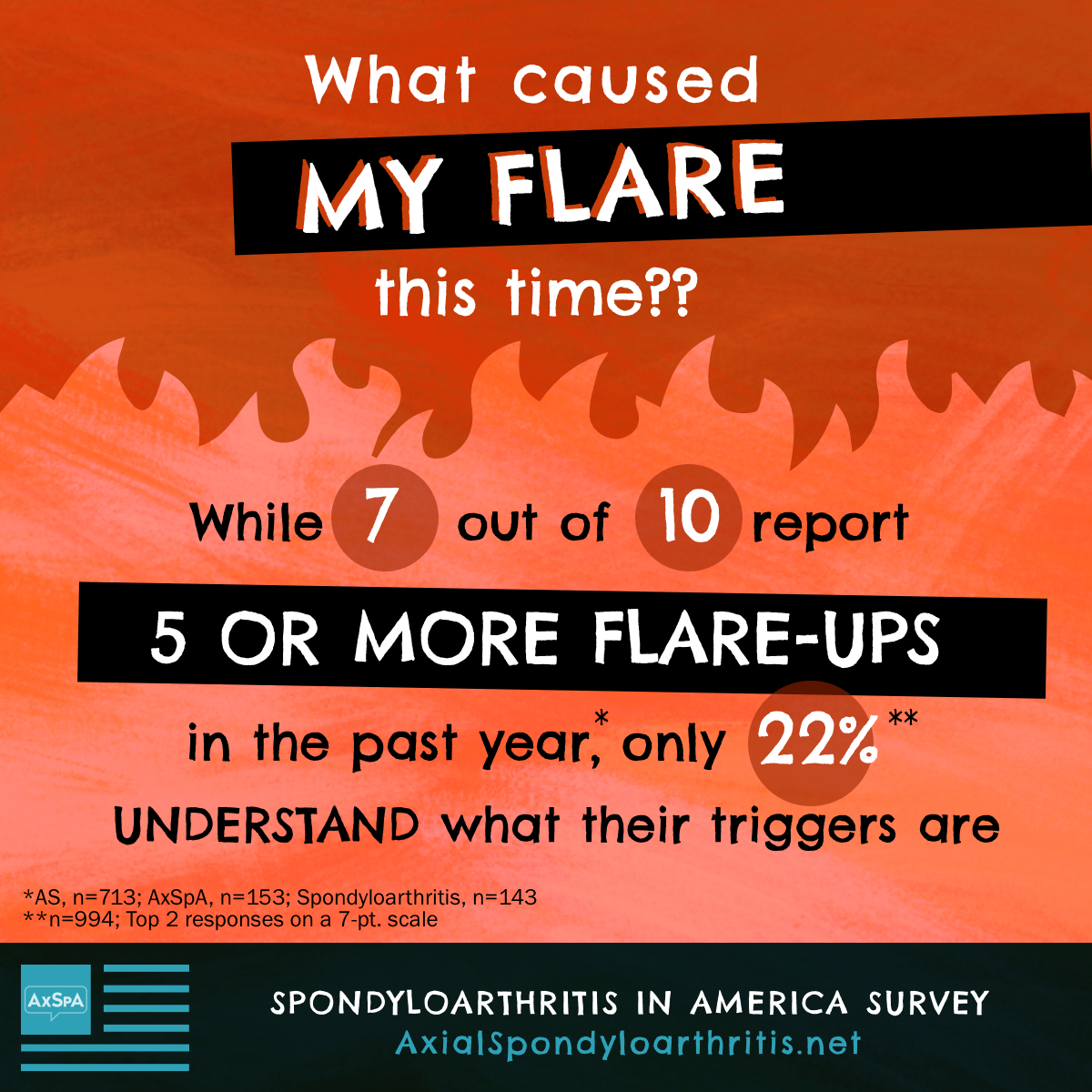 What caused

MY FLARE

this time??

While 7 out of 10 report

5 OR MORE FLARE-UPS

in the past year,* only 22%**

UNDERSTAND what their triggers are

*AS, n=713; AxSpA, n=153; Spondyloarthritis, n=143
**n=994; Top 2 responses on a 7-pt. scale

AxSpA

SPONDYLOARTHRITIS IN AMERICA SURVEY
AxialSpondyloarthritis.net